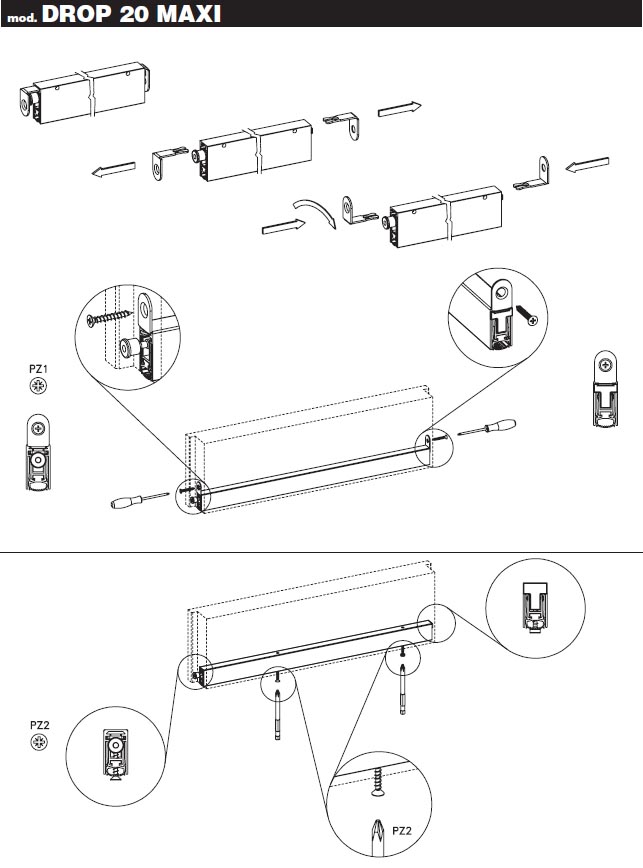 mod. DROP 20 MAXI

PZ1

PZ2

PZ2